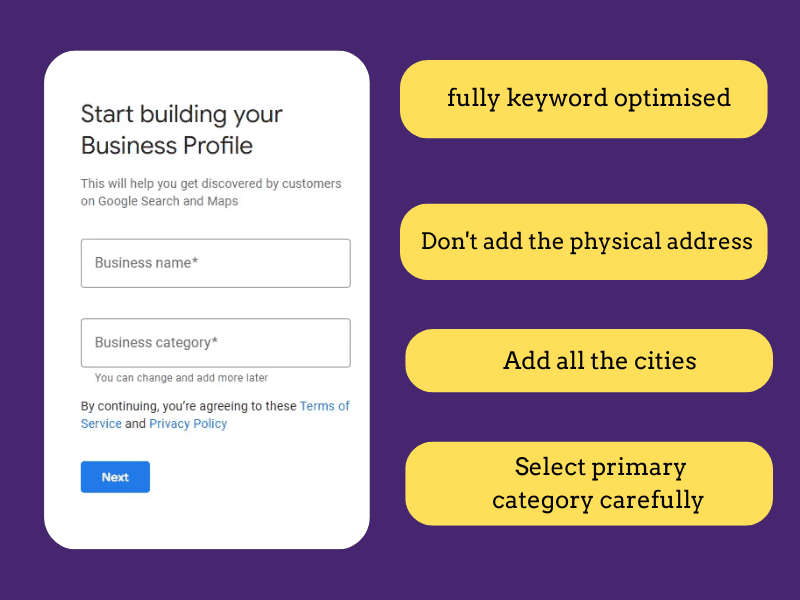 Start building your Business Profile

This will help you get discovered by customers on Google Search and Maps

Business name*

Business category*

You can change and add more later

By continuing, you're agreeing to these Terms of Service and Privacy Policy

Next

fully keyword optimised

Don't add the physical address

Add all the cities

Select primary category carefully